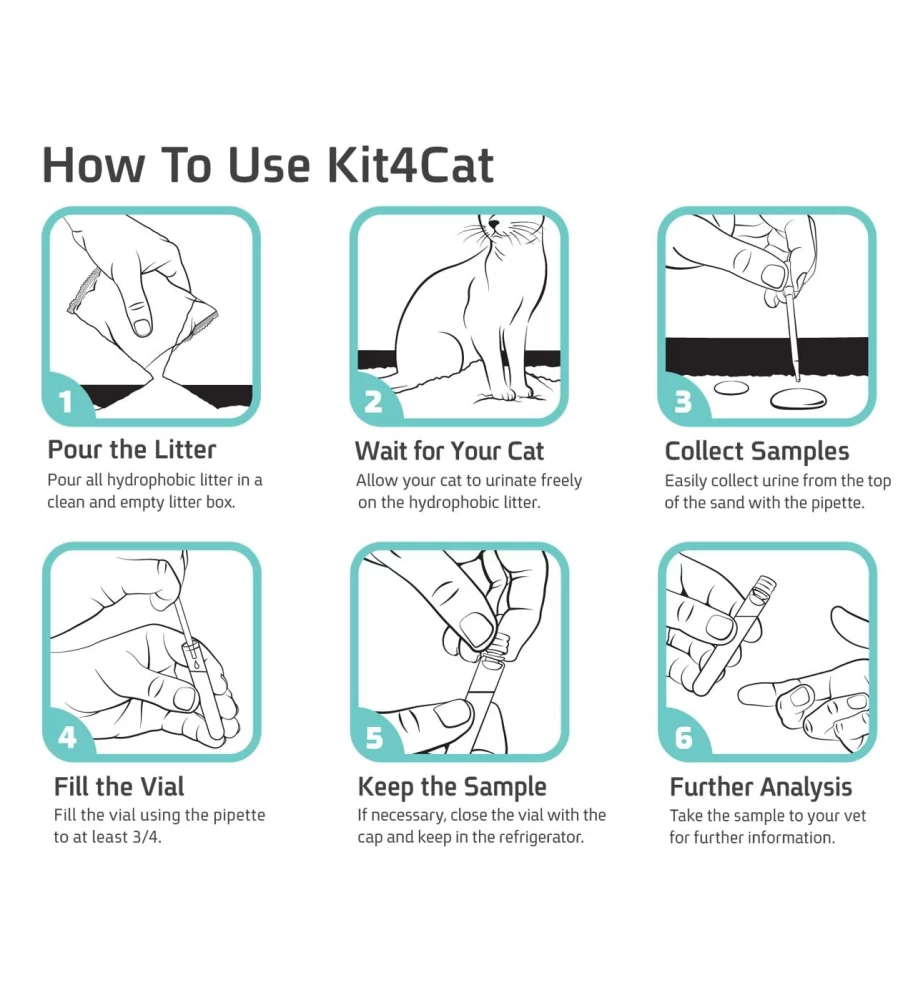 How To Use Kit4Cat

1
Pour the Litter
Pour all hydrophobic litter in a clean and empty litter box.

2
Wait for Your Cat
Allow your cat to urinate freely on the hydrophobic litter.

3
Collect Samples
Easily collect urine from the top of the sand with the pipette.

4
Fill the Vial
Fill the vial using the pipette to at least 3/4.

5
Keep the Sample
If necessary, close the vial with the cap and keep in the refrigerator.

6
Further Analysis
Take the sample to your vet for further information.